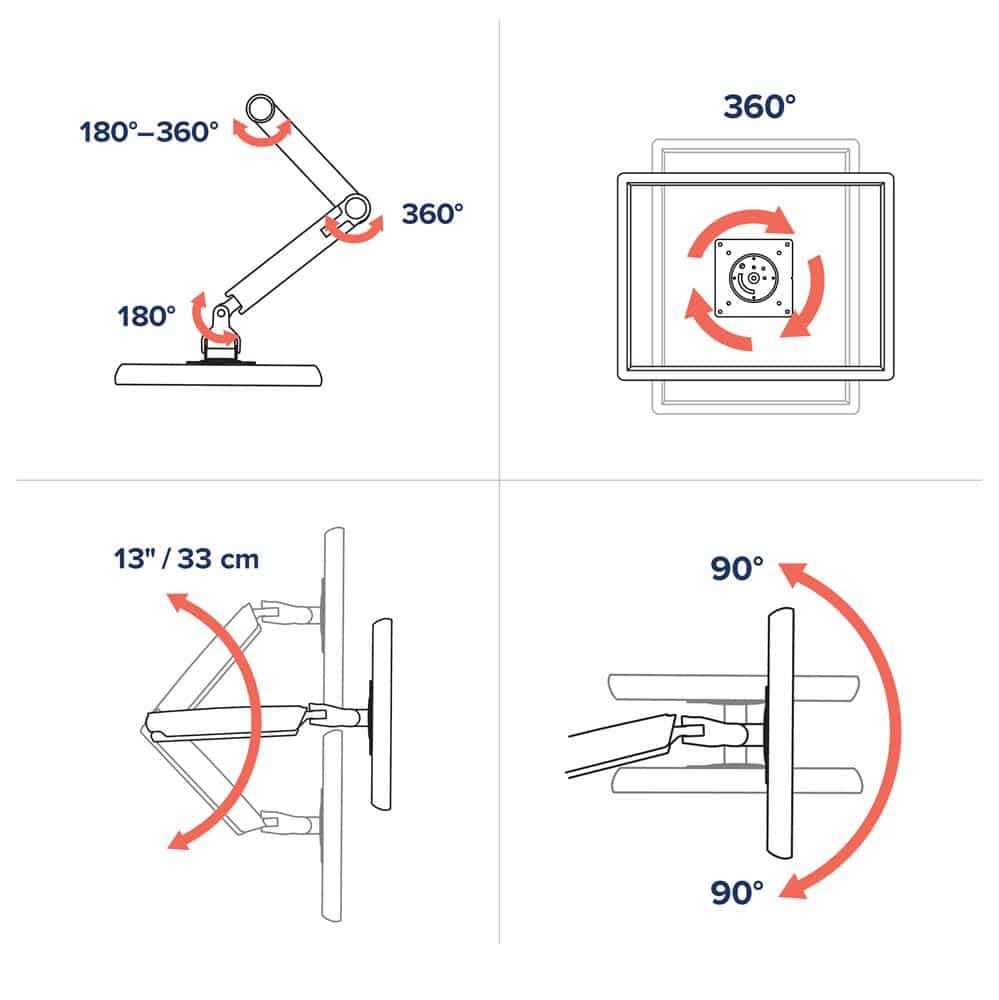 180°–360°

360°

180°

360°

13" / 33 cm

90°

90°