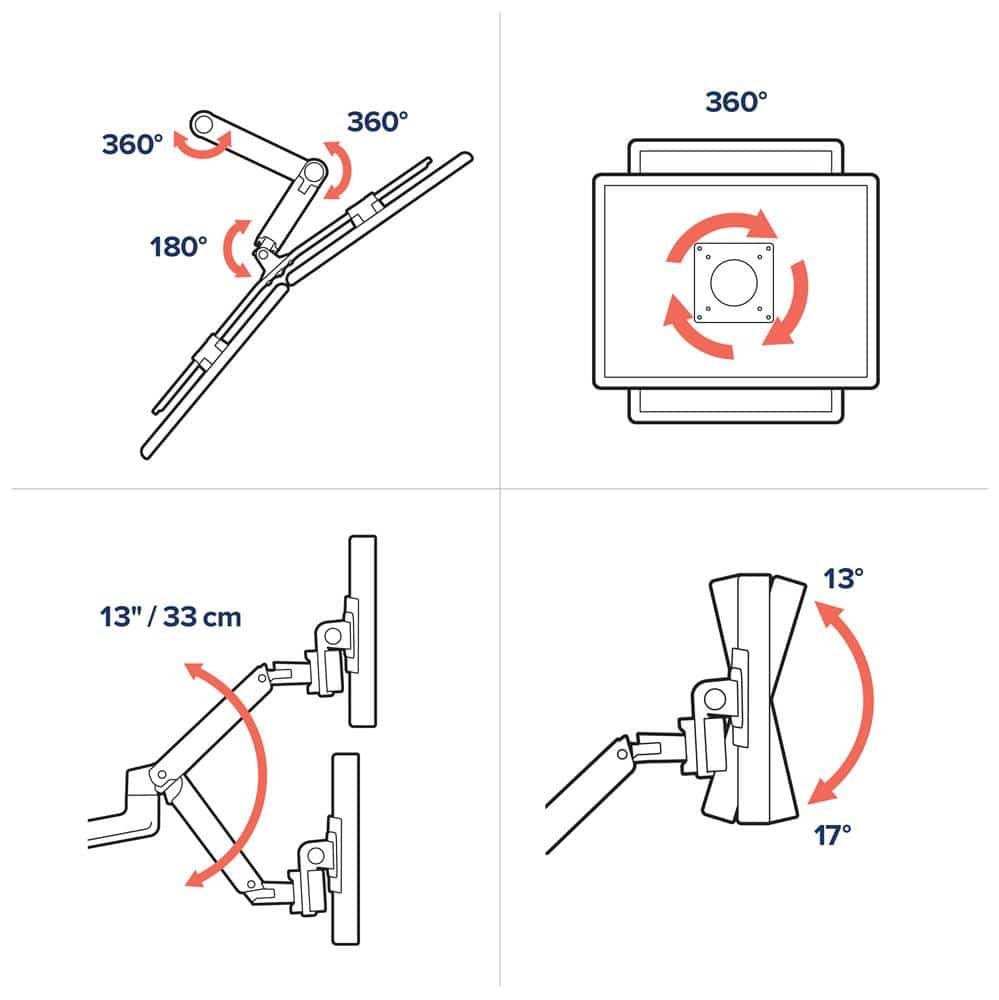 360°

360°

180°

360°

13" / 33 cm

13°

17°