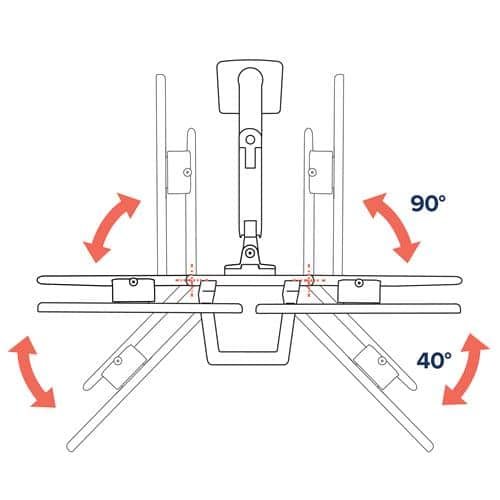 90°

40°