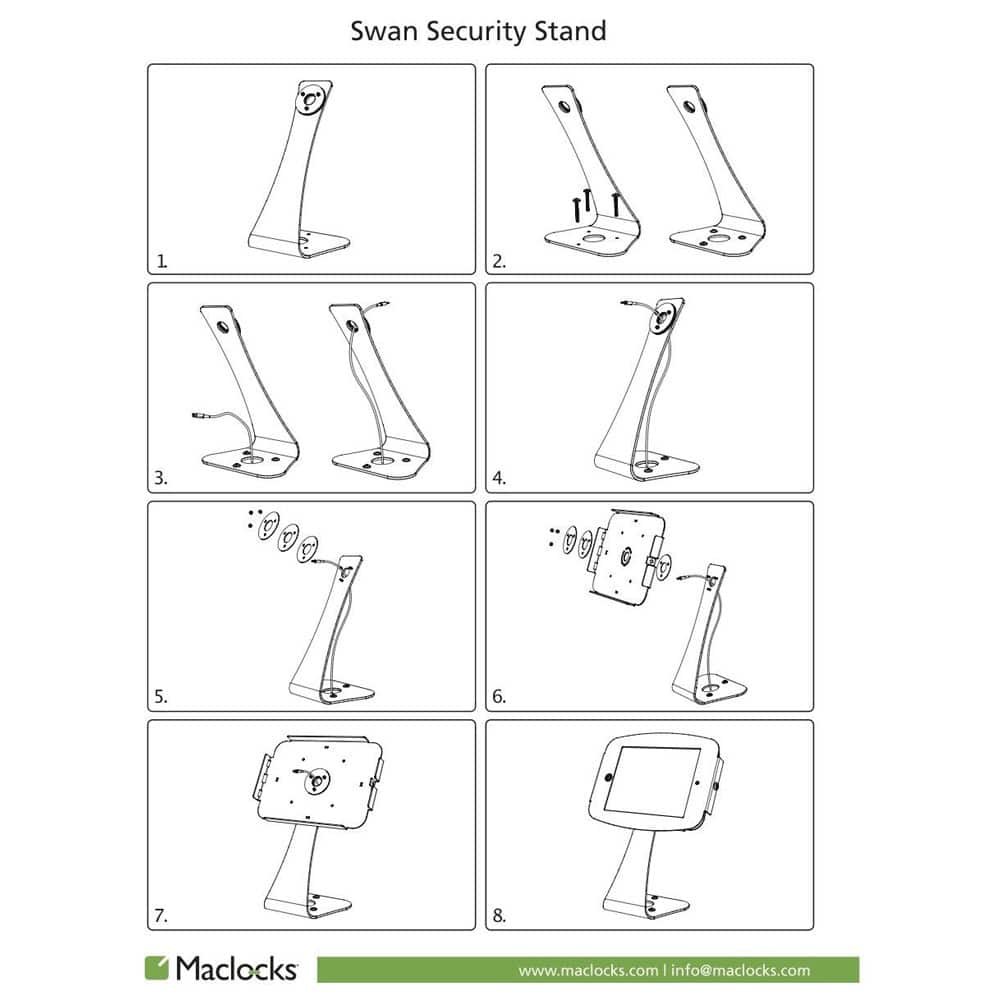 Swan Security Stand

1.

2.

3.

4.

5.

6.

7.

8.

Maclocks

www.maclocks.com | info@maclocks.com